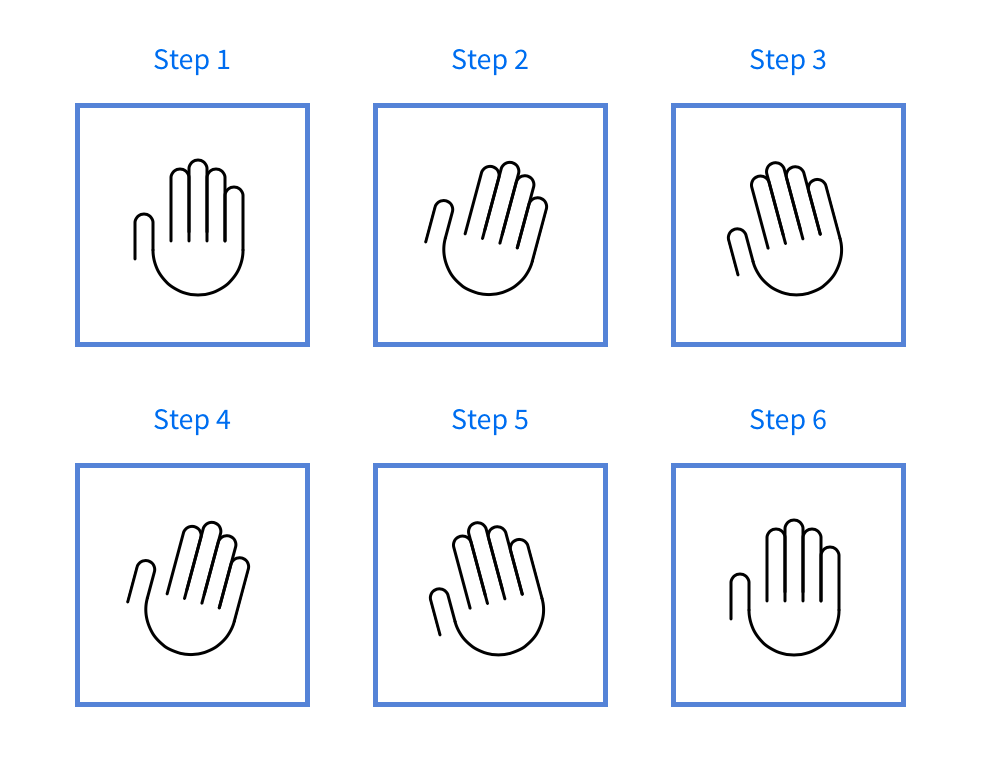 Step 1

Step 2

Step 3

Step 4

Step 5

Step 6